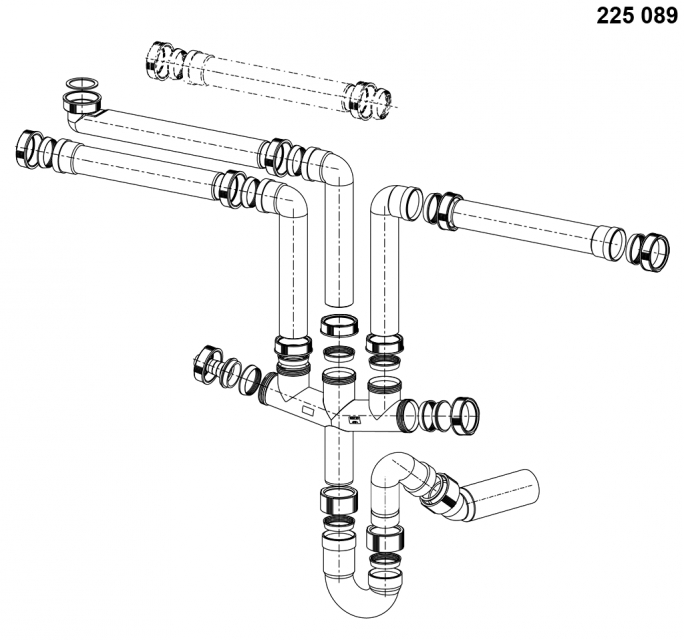 225 089