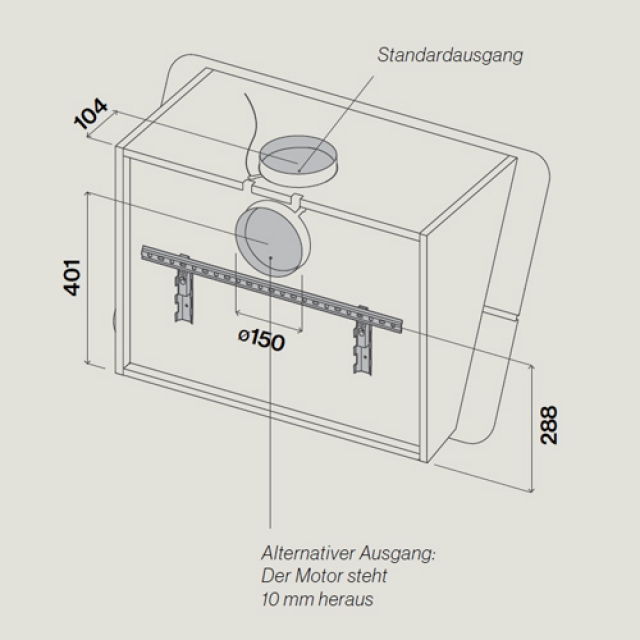 Standardausgang

104

401

ø150

288

Alternativer Ausgang:
Der Motor steht
10 mm heraus