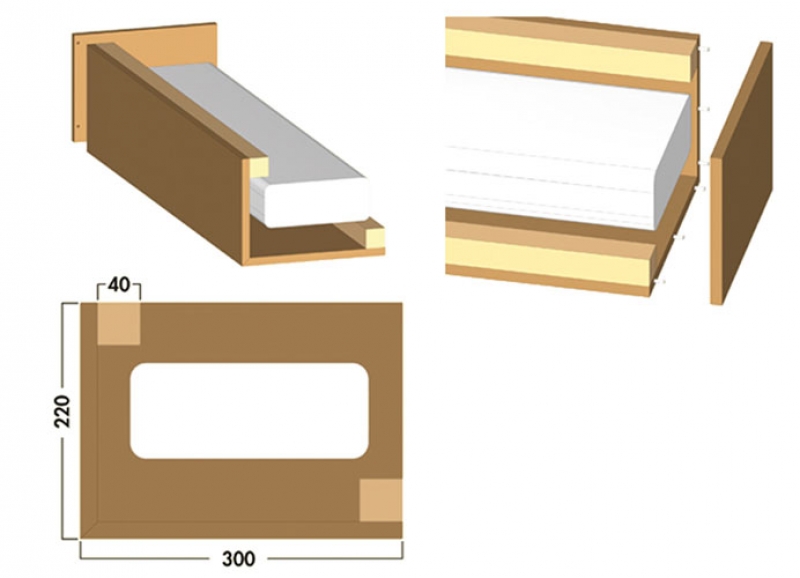 40
220
300