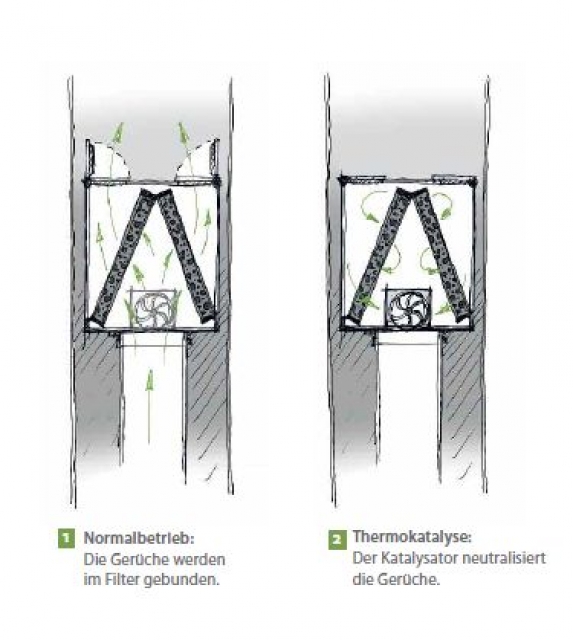 1 Normalbetrieb:
Die Gerüche werden im Filter gebunden.

2 Thermokatalyse:
Der Katalysator neutralisiert die Gerüche.