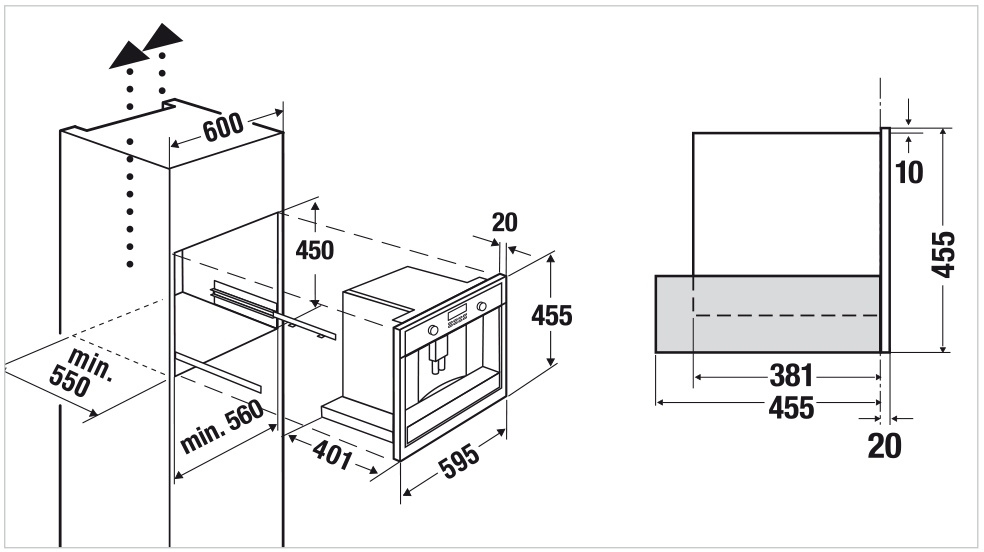 600
450
20
455
min. 550
min. 560
401
595
10
455
381
455
20