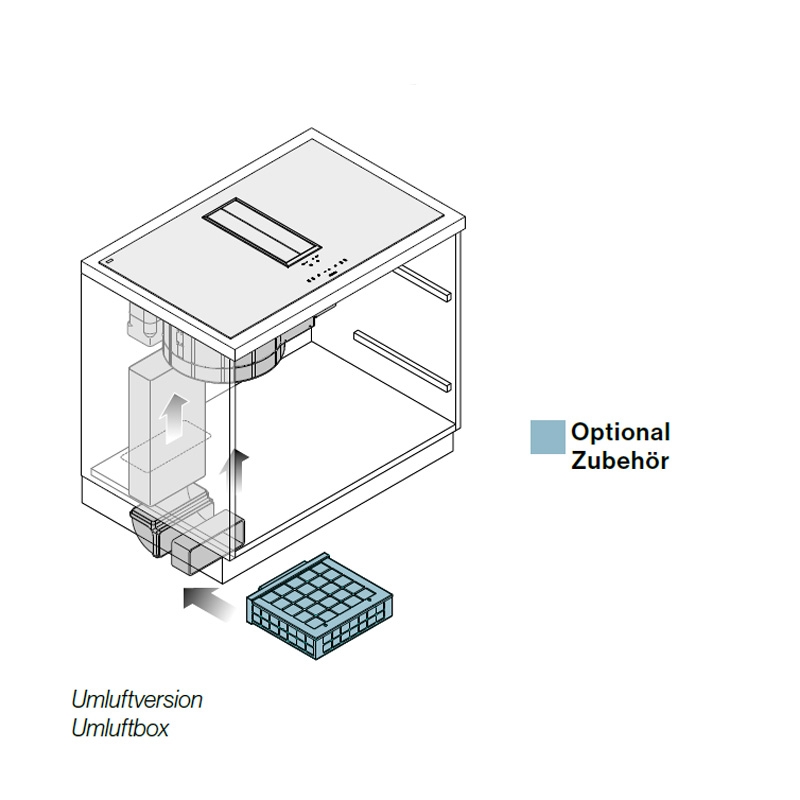 Optional
Zubehör

Umluftversion
Umluftbox