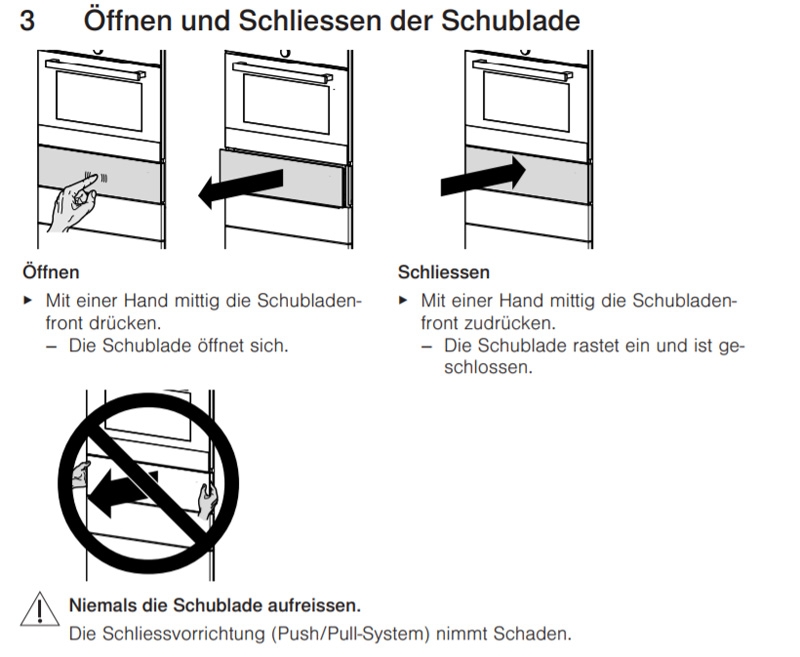 3 Öffnen und Schliessen der Schublade

Öffnen

▸ Mit einer Hand mittig die Schubladenfront drücken.
– Die Schublade öffnet sich.

Schliessen

▸ Mit einer Hand mittig die Schubladenfront zudrücken.
– Die Schublade rastet ein und ist geschlossen.

Niemals die Schublade aufreissen.
Die Schliessvorrichtung (Push/Pull-System) nimmt Schaden.