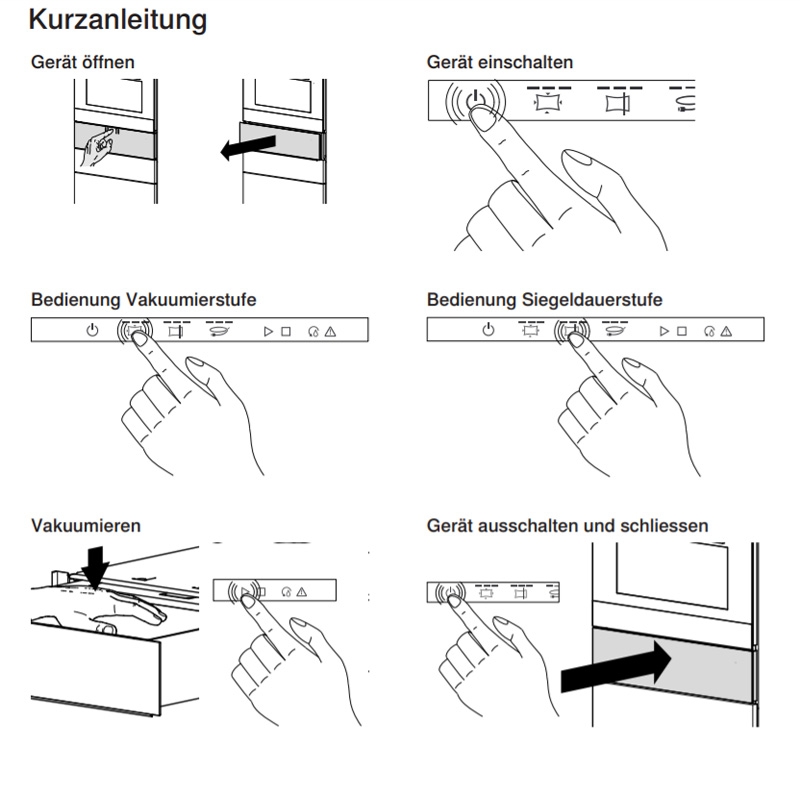 Kurzanleitung

Gerät öffnen

Gerät einschalten

Bedienung Vakuumierstufe

Bedienung Siegeldauerstufe

Vakuumieren

Gerät ausschalten und schliessen