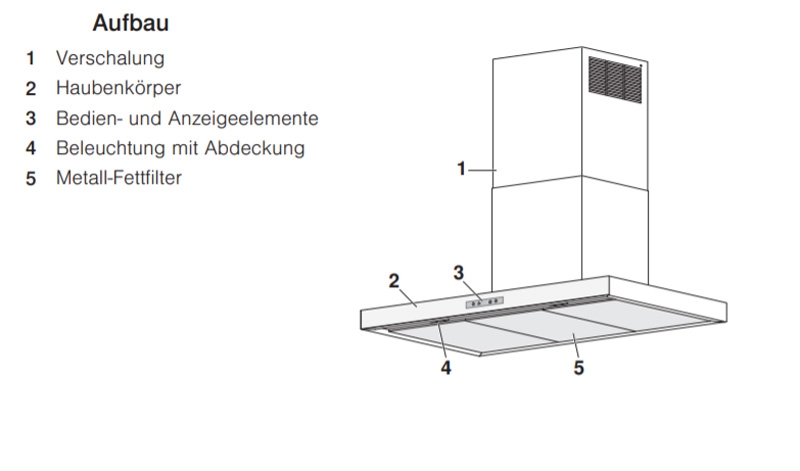 Aufbau

1 Verschalung
2 Haubenkörper
3 Bedien- und Anzeigeelemente
4 Beleuchtung mit Abdeckung
5 Metall-Fettfilter

1
2
3
4
5