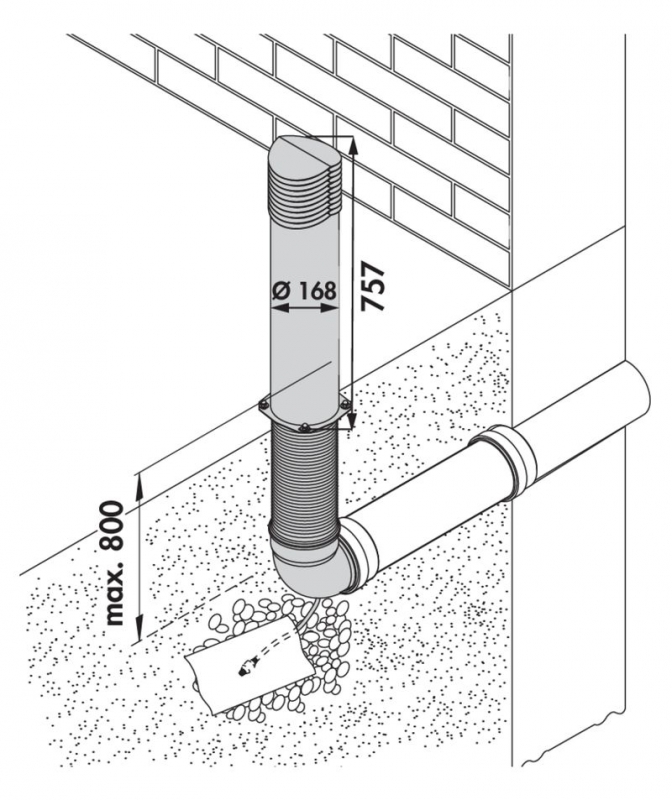 Ø 168
757
max. 800