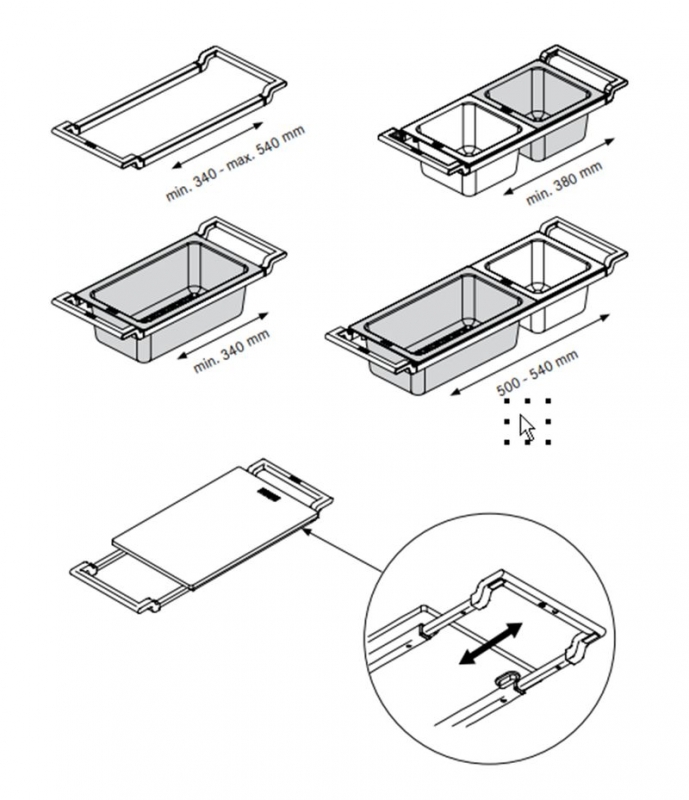 min. 340 - max. 540 mm

min. 380 mm

min. 340 mm

500 - 540 mm