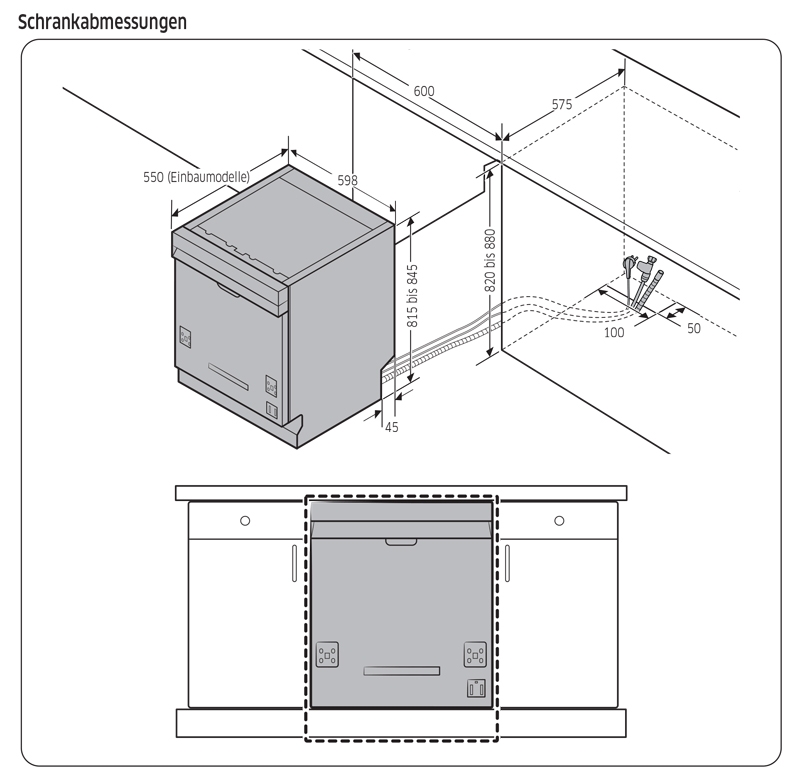 Schrankabmessungen

600

575

550 (Einbaumodelle)

598

815 bis 845

820 bis 880

100

50

45