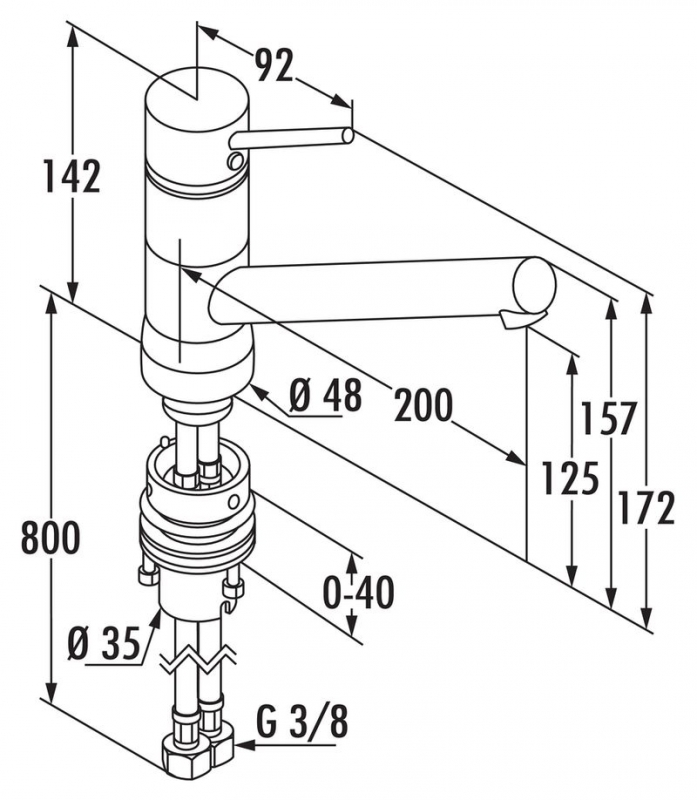 92
142
Ø 48
200
157
125
172
800
0-40
Ø 35
G 3/8