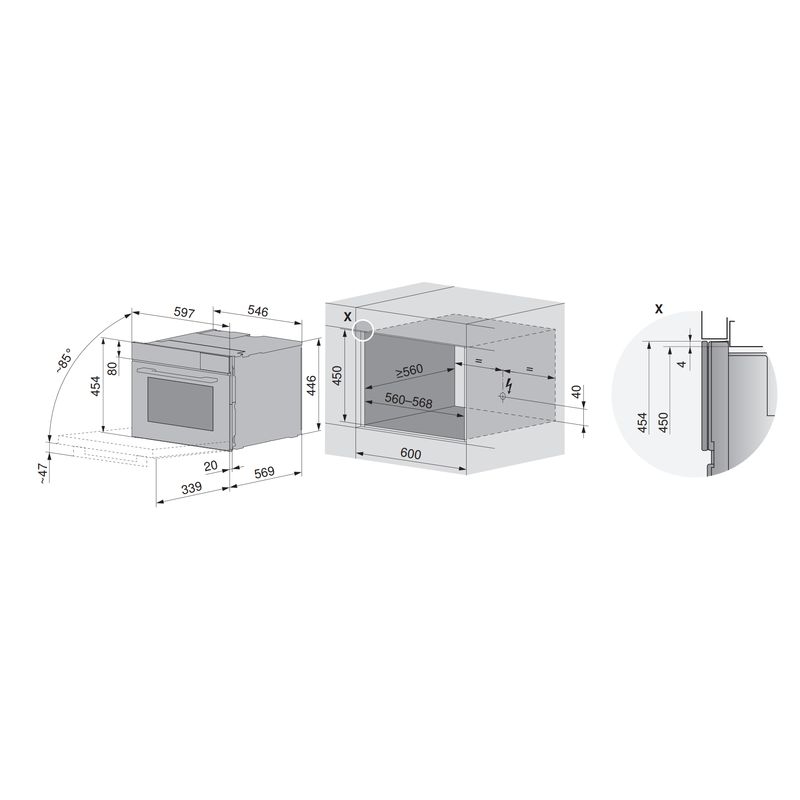 597
546
~85°
80
454
446
~47
20
339
569

X
450
≥560
560–568
=
=
40
600

X
4
454
450