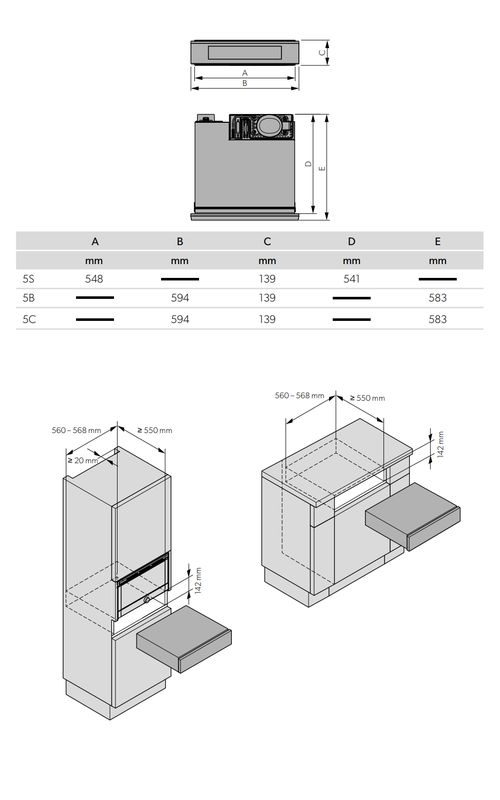 C
A
B
D
E

| | A | B | C | D | E |
|---|---|---|---|---|---|
| | mm | mm | mm | mm | mm |
| 5S | 548 | — | 139 | 541 | — |
| 5B | — | 594 | 139 | — | 583 |
| 5C | — | 594 | 139 | — | 583 |

560 – 568 mm
≥ 550 mm
≥ 20 mm
142 mm

560 – 568 mm
≥ 550 mm
142 mm