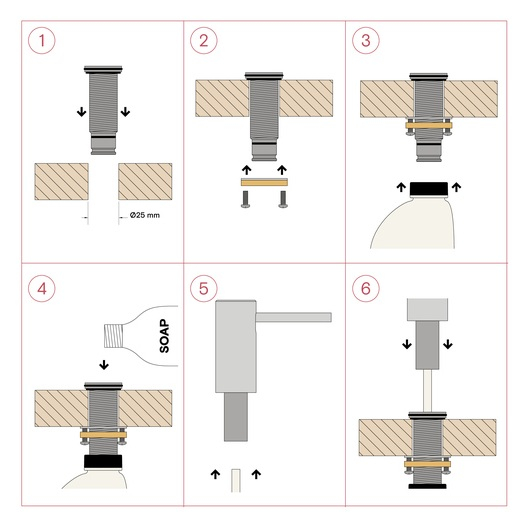 1

Ø25 mm

2

3

4

SOAP

5

6