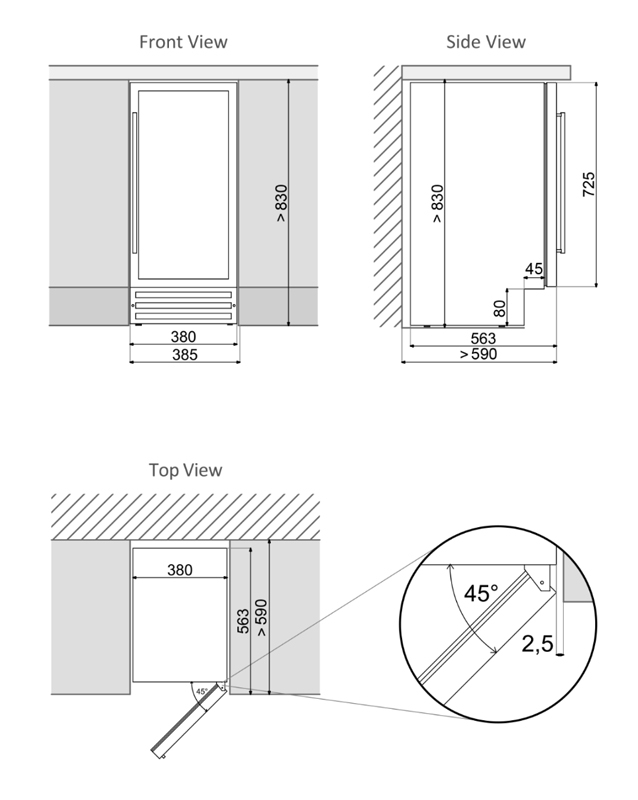 Front View

> 830

380

385

Side View

> 830

725

45

80

563

> 590

Top View

380

563

> 590

45°

45°

2,5