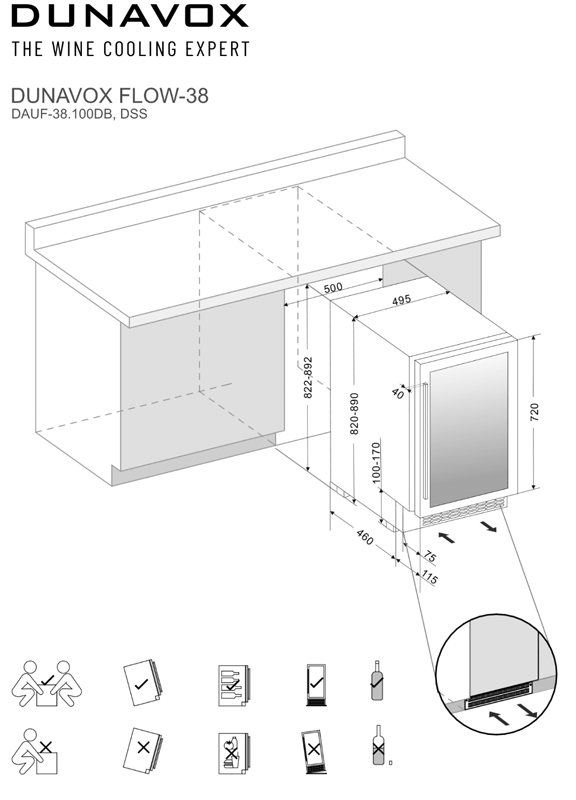 DUNAVOX
THE WINE COOLING EXPERT

DUNAVOX FLOW-38
DAUF-38.100DB, DSS

500
495
822-892
820-890
40
720
100-170
460
75
115