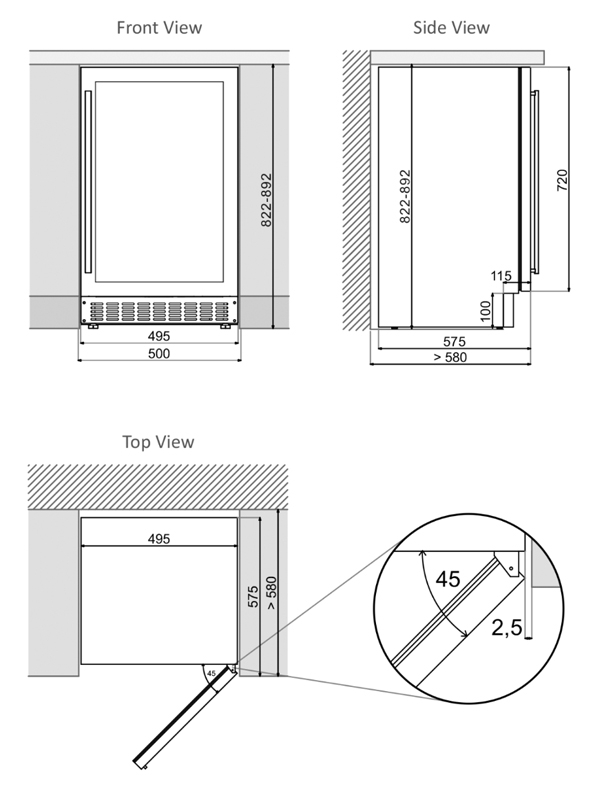 Front View

822-892

495

500

Side View

822-892

720

115

100

575

> 580

Top View

495

575

> 580

45

45

2,5