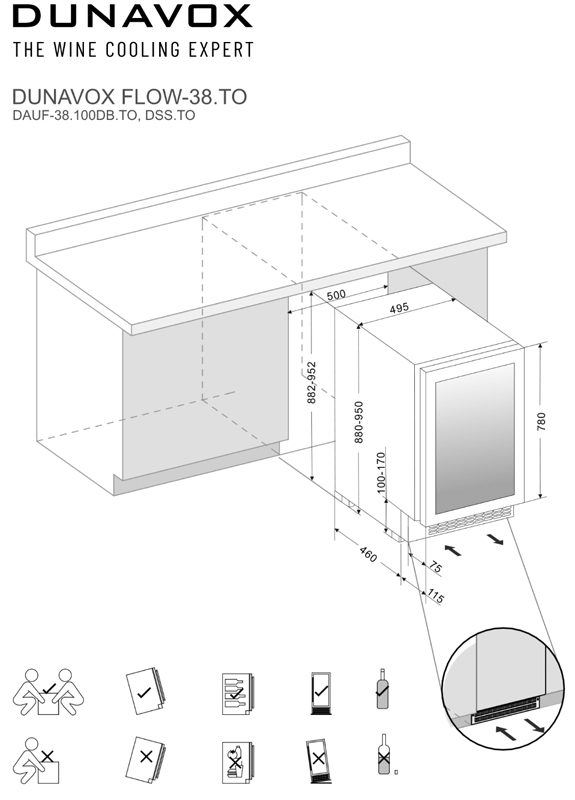 DUNAVOX
THE WINE COOLING EXPERT

DUNAVOX FLOW-38.TO
DAUF-38.100DB.TO, DSS.TO

500
495
882-952
880-950
780
100-170
460
75
115