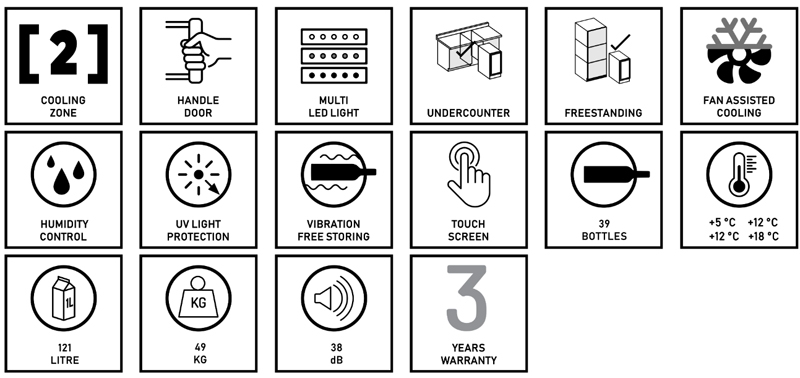 [2]
COOLING ZONE

HANDLE DOOR

MULTI LED LIGHT

UNDERCOUNTER

FREESTANDING

FAN ASSISTED COOLING

HUMIDITY CONTROL

UV LIGHT PROTECTION

VIBRATION FREE STORING

TOUCH SCREEN

39 BOTTLES

+5 °C +12 °C
+12 °C +18 °C

1L
121 LITRE

KG
49 KG

38 dB

3
YEARS WARRANTY