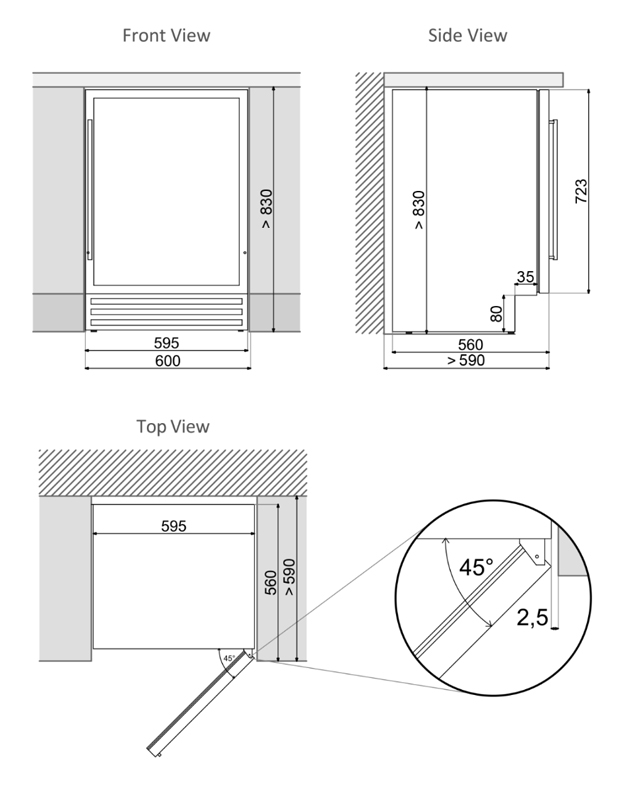 Front View

> 830

595

600

Side View

> 830

723

35

80

560

> 590

Top View

595

560

> 590

45°

45°

2,5