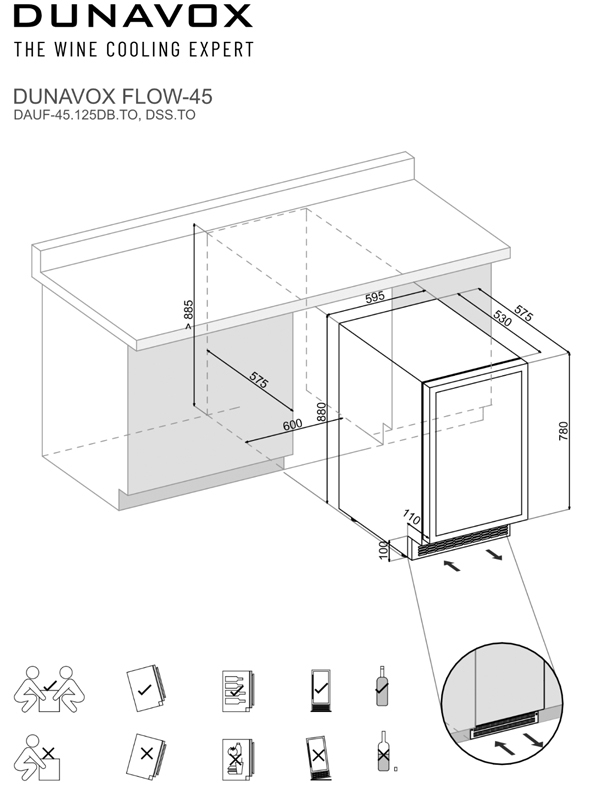 DUNAVOX
THE WINE COOLING EXPERT

DUNAVOX FLOW-45
DAUF-45.125DB.TO, DSS.TO

> 885
575
600
880
595
530
575
780
110
100