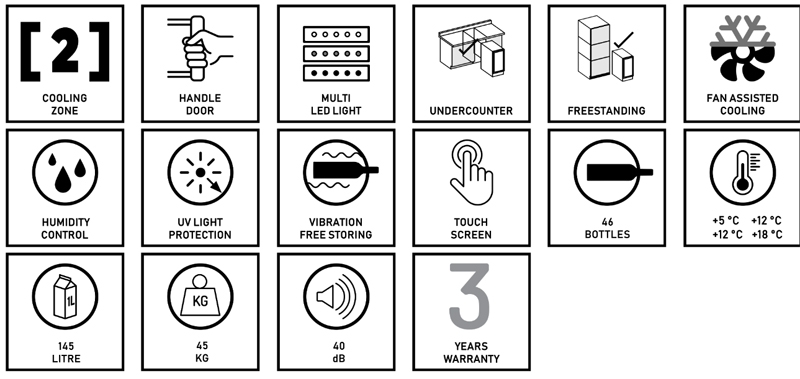 [2]
COOLING ZONE

HANDLE DOOR

MULTI LED LIGHT

UNDERCOUNTER

FREESTANDING

FAN ASSISTED COOLING

HUMIDITY CONTROL

UV LIGHT PROTECTION

VIBRATION FREE STORING

TOUCH SCREEN

46 BOTTLES

+5 °C +12 °C
+12 °C +18 °C

1L
145 LITRE

KG
45 KG

40 dB

3
YEARS WARRANTY