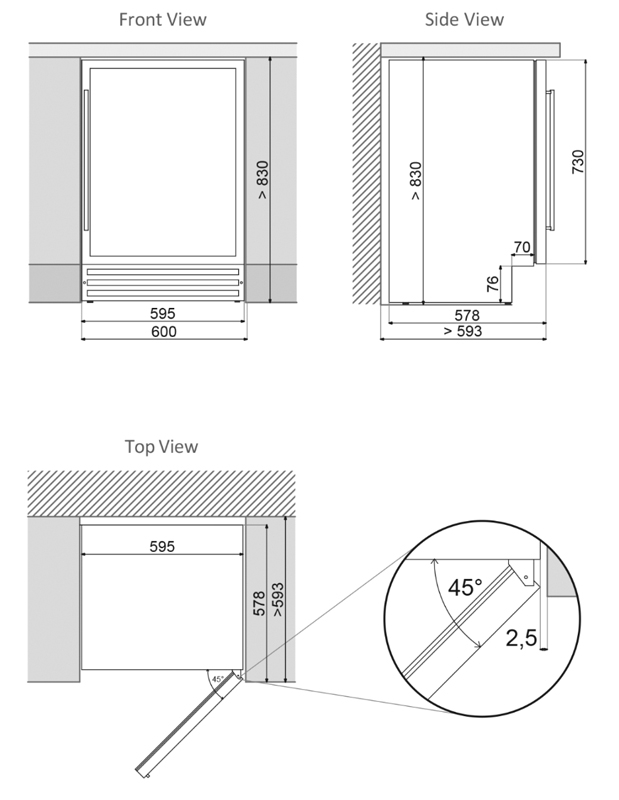 Front View

> 830

595

600

Side View

> 830

730

70

76

578

> 593

Top View

595

578

>593

45°

45°

2,5