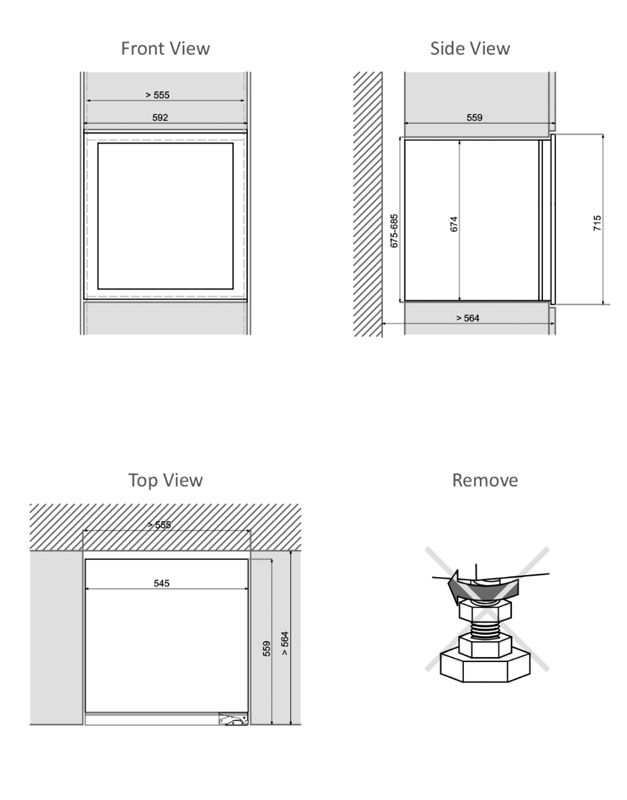 Front View

> 555

592

Side View

559

675-685

674

715

> 564

Top View

> 555

545

559

> 564

Remove