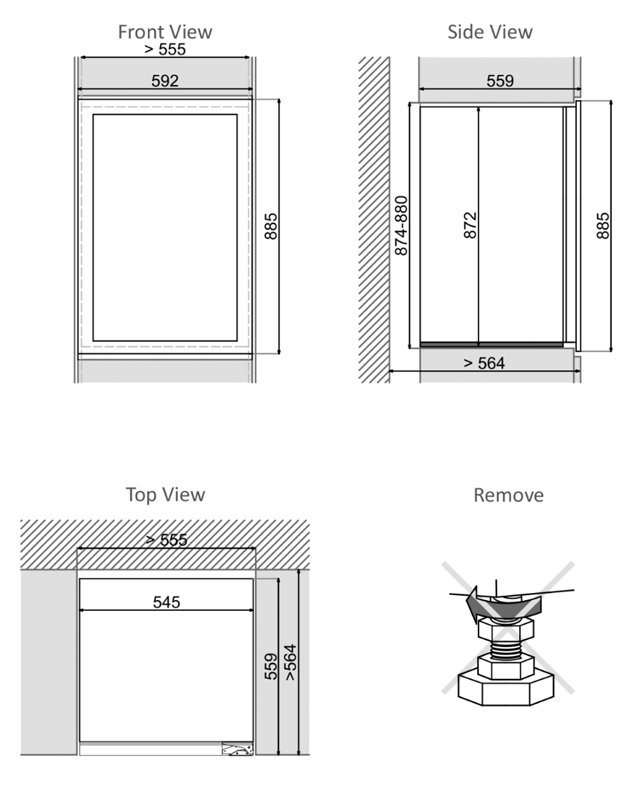 Front View

> 555

592

885

Side View

559

874-880

872

885

> 564

Top View

> 555

545

559

>564

Remove