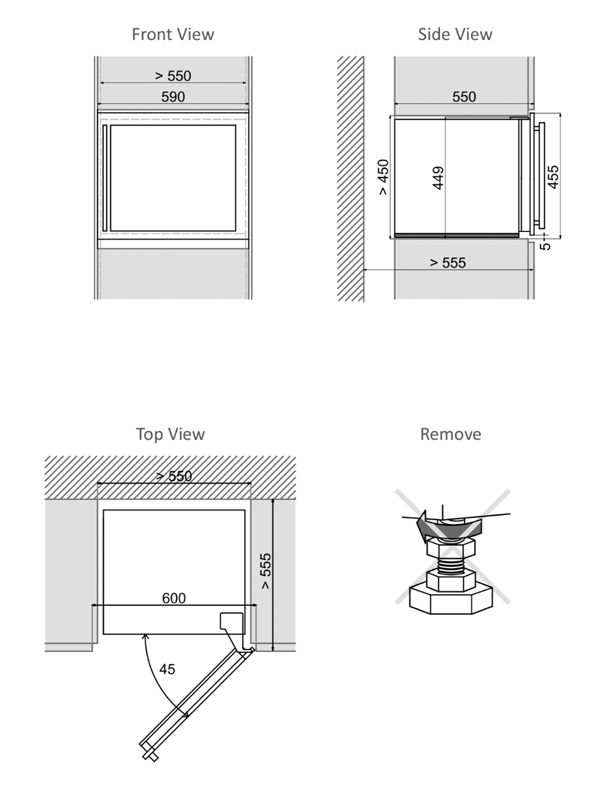 Front View

> 550

590

Side View

550

> 450

449

455

5

> 555

Top View

> 550

> 555

600

45

Remove