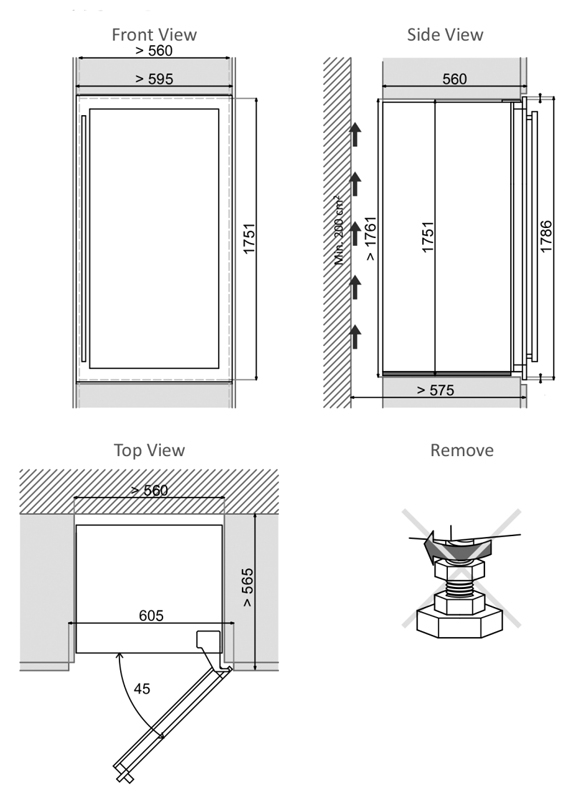 Front View

> 560

> 595

1751

Side View

560

Min. 200 cm²

> 1761

1751

1786

> 575

Top View

> 560

> 565

605

45

Remove