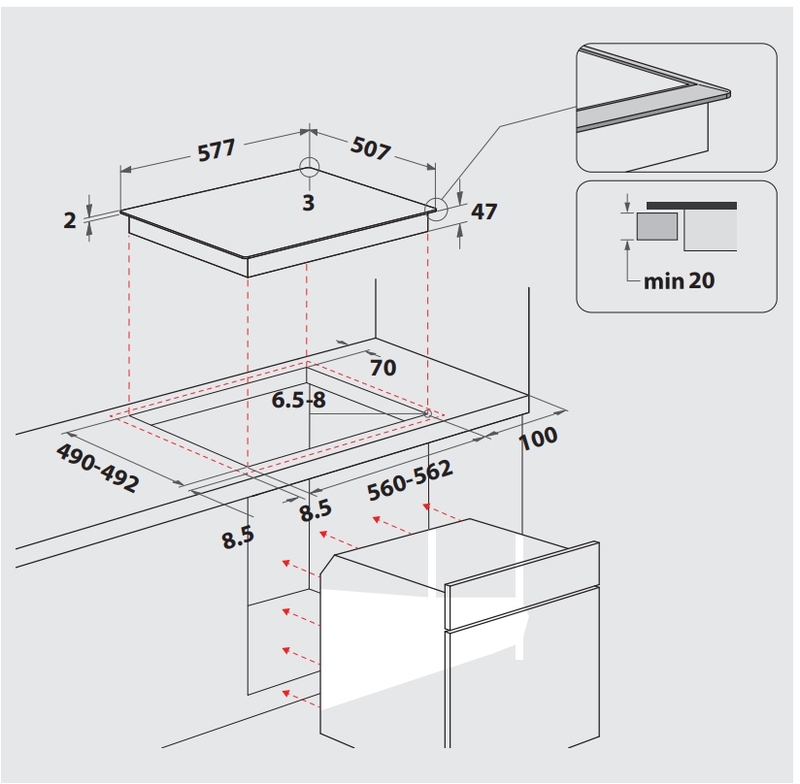 577
507
2
3
47
min 20
70
6.5-8
100
490-492
560-562
8.5
8.5