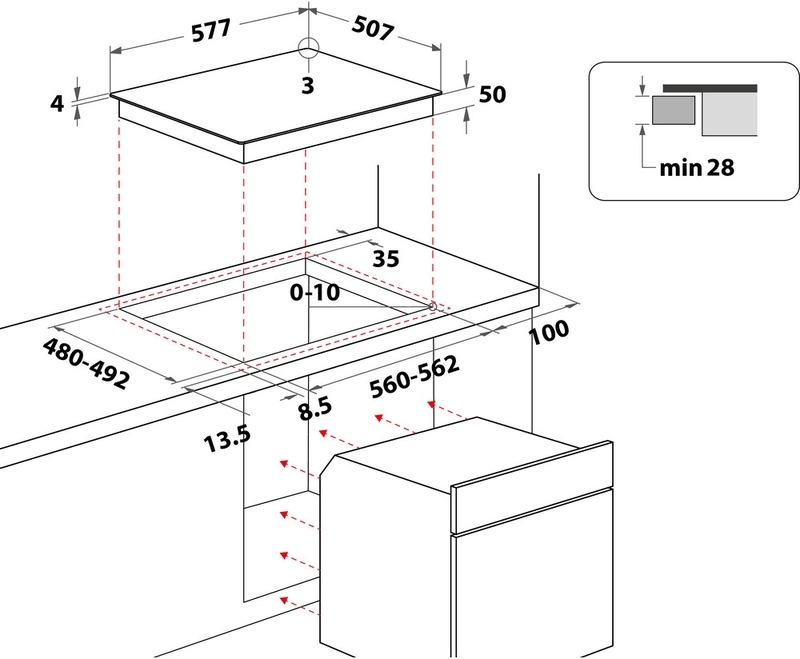 577
507
3
4
50
min 28
35
0-10
100
480-492
560-562
8.5
13.5