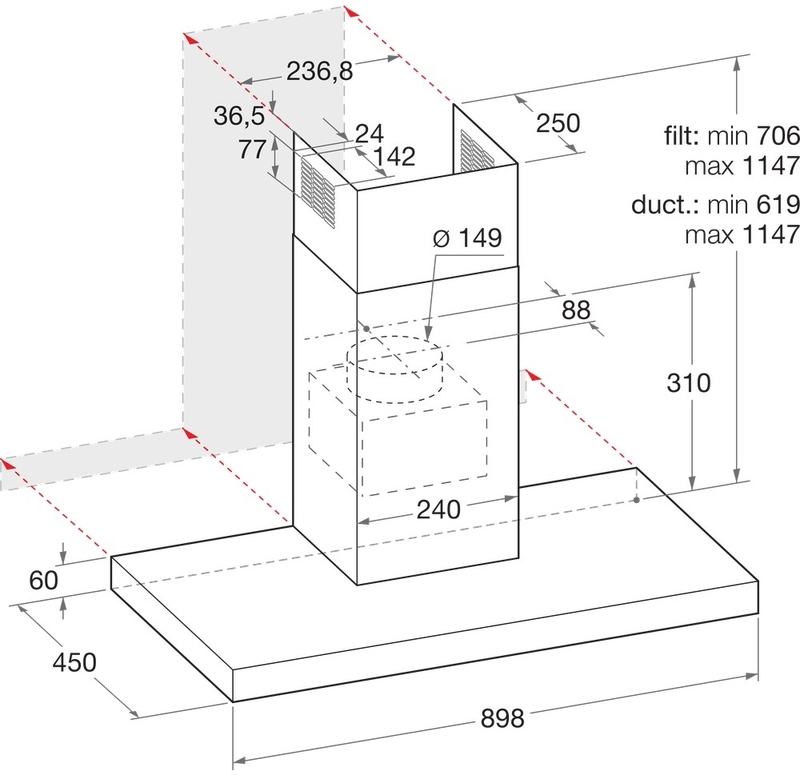 236,8

36,5

24

77

142

250

filt: min 706
max 1147

duct.: min 619
max 1147

Ø 149

88

310

240

60

450

898