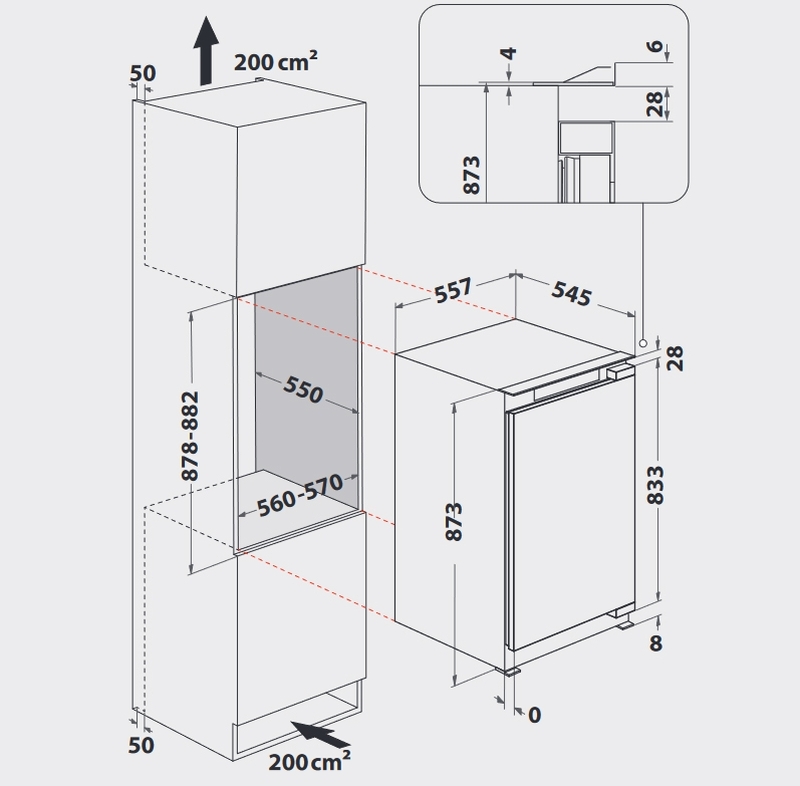 50
200 cm²
4
6
28
873
557
545
28
550
878-882
560-570
873
833
8
0
50
200 cm²