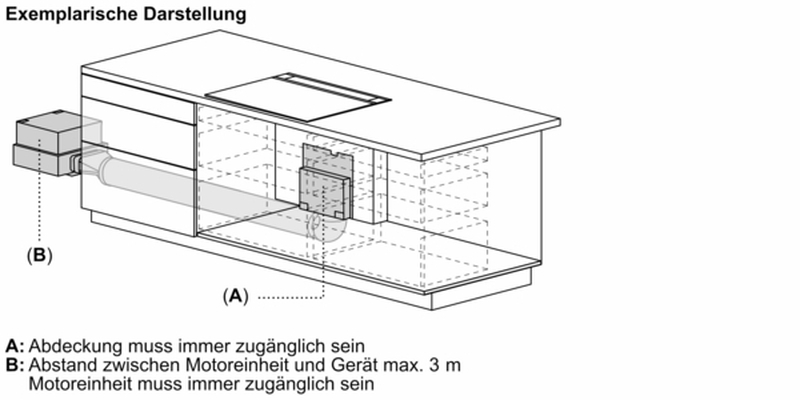 Exemplarische Darstellung

(B)

(A)

A: Abdeckung muss immer zugänglich sein
B: Abstand zwischen Motoreinheit und Gerät max. 3 m
Motoreinheit muss immer zugänglich sein