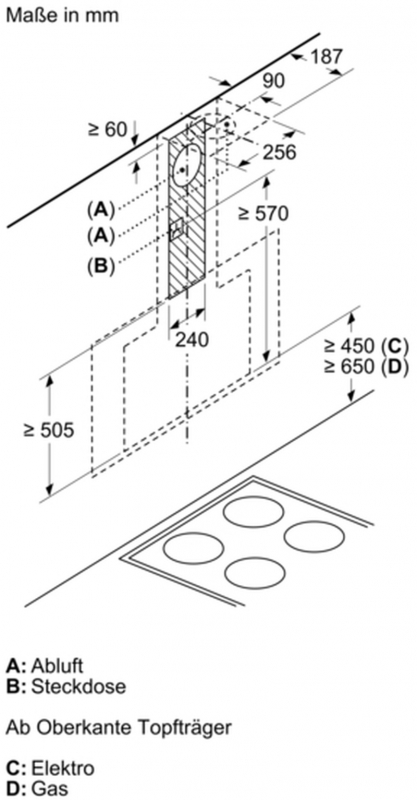 Maße in mm

187
90
≥ 60
256
(A)
(A)
(B)
≥ 570
240
≥ 450 (C)
≥ 650 (D)
≥ 505

A: Abluft
B: Steckdose

Ab Oberkante Topfträger

C: Elektro
D: Gas