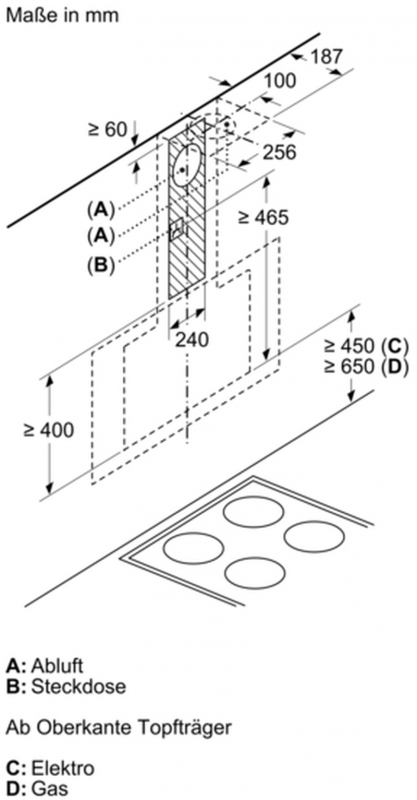 Maße in mm

187

100

≥ 60

256

(A)

(A)

(B)

≥ 465

240

≥ 450 (C)
≥ 650 (D)

≥ 400

A: Abluft
B: Steckdose

Ab Oberkante Topfträger

C: Elektro
D: Gas