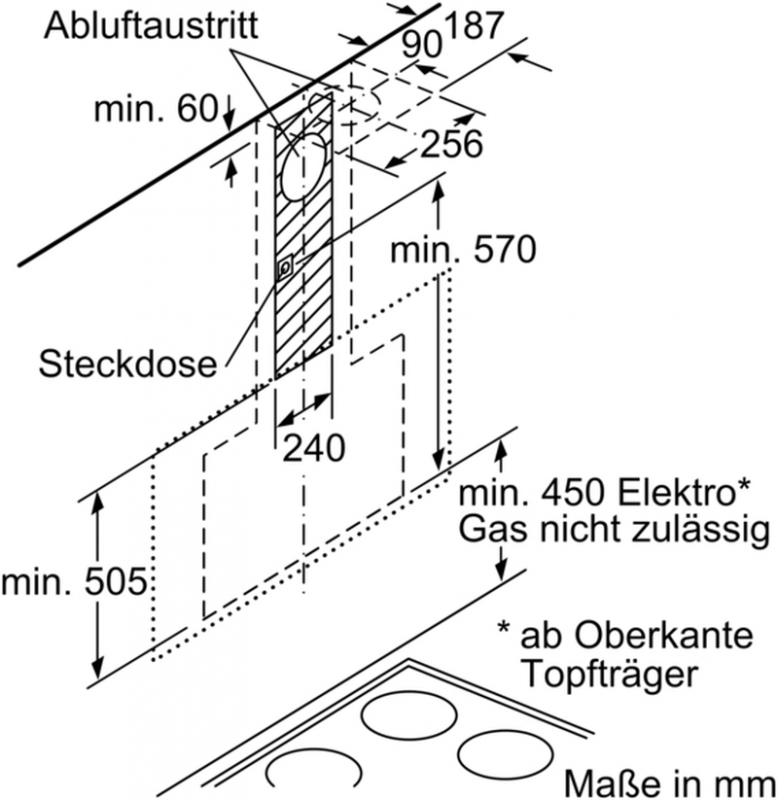 Abluftaustritt
187
90
min. 60
256
min. 570
Steckdose
240
min. 450 Elektro*
Gas nicht zulässig
min. 505
* ab Oberkante Topfträger
Maße in mm