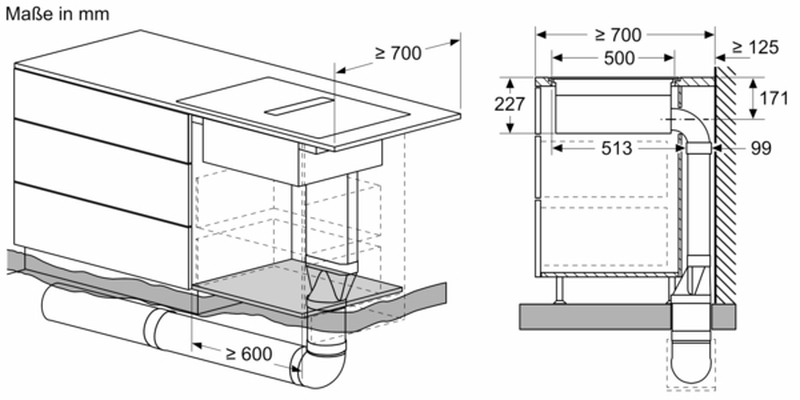 Maße in mm

≥ 700

≥ 600

≥ 700

500

≥ 125

227

171

513

99